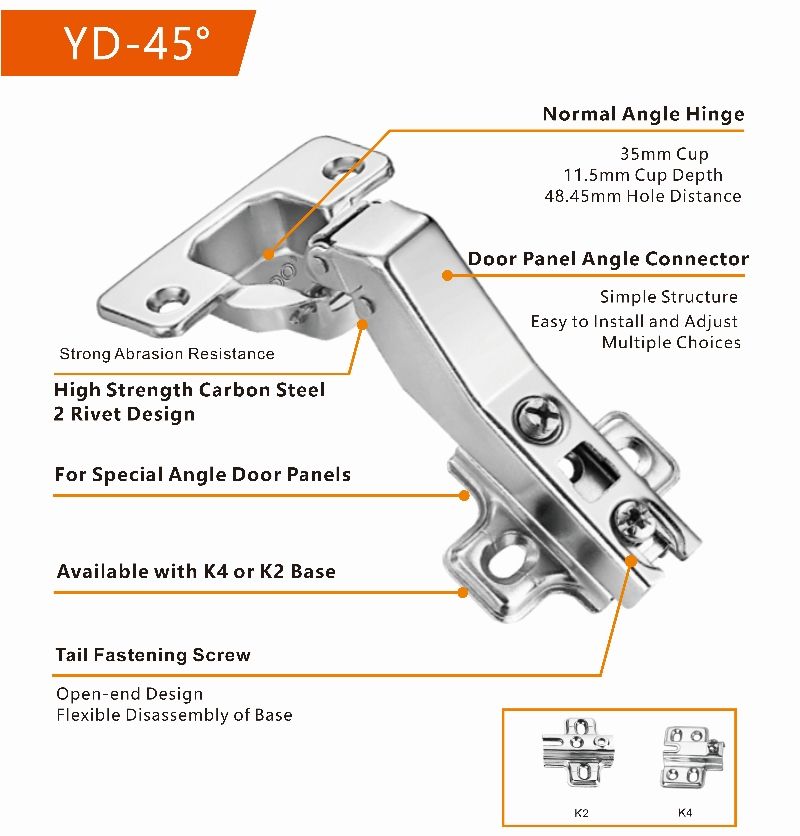 YD-45°

Normal Angle Hinge

35mm Cup
11.5mm Cup Depth
48.45mm Hole Distance

Door Panel Angle Connector

Simple Structure
Easy to Install and Adjust
Multiple Choices

Strong Abrasion Resistance

High Strength Carbon Steel
2 Rivet Design

For Special Angle Door Panels

Available with K4 or K2 Base

Tail Fastening Screw

Open-end Design
Flexible Disassembly of Base

K2

K4