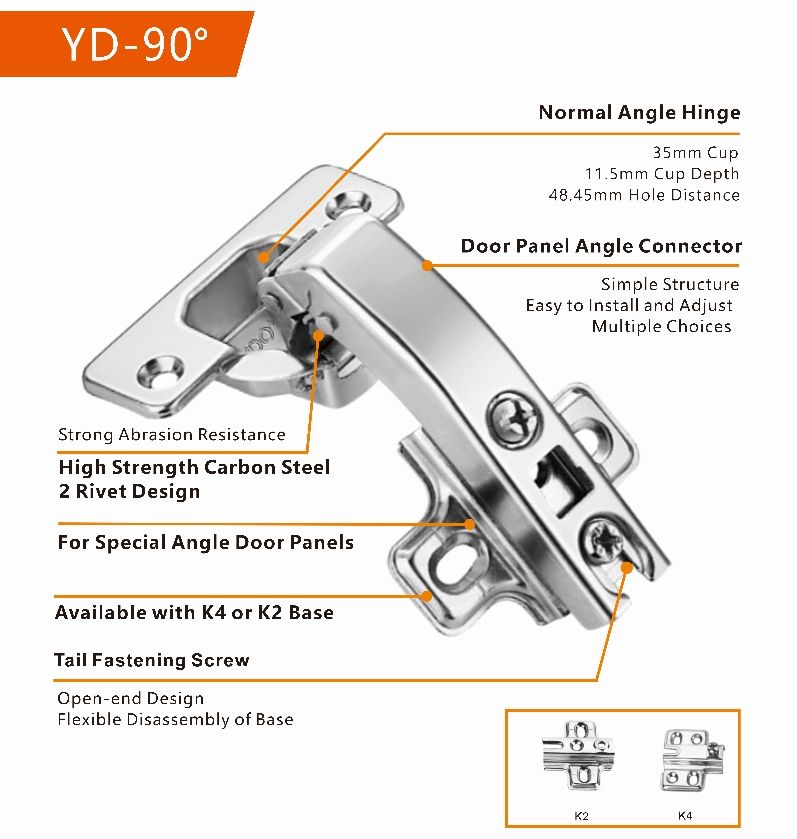 YD-90°

Normal Angle Hinge

35mm Cup
11.5mm Cup Depth
48.45mm Hole Distance

Door Panel Angle Connector

Simple Structure
Easy to Install and Adjust
Multiple Choices

Strong Abrasion Resistance

High Strength Carbon Steel
2 Rivet Design

For Special Angle Door Panels

Available with K4 or K2 Base

Tail Fastening Screw

Open-end Design
Flexible Disassembly of Base

K2

K4